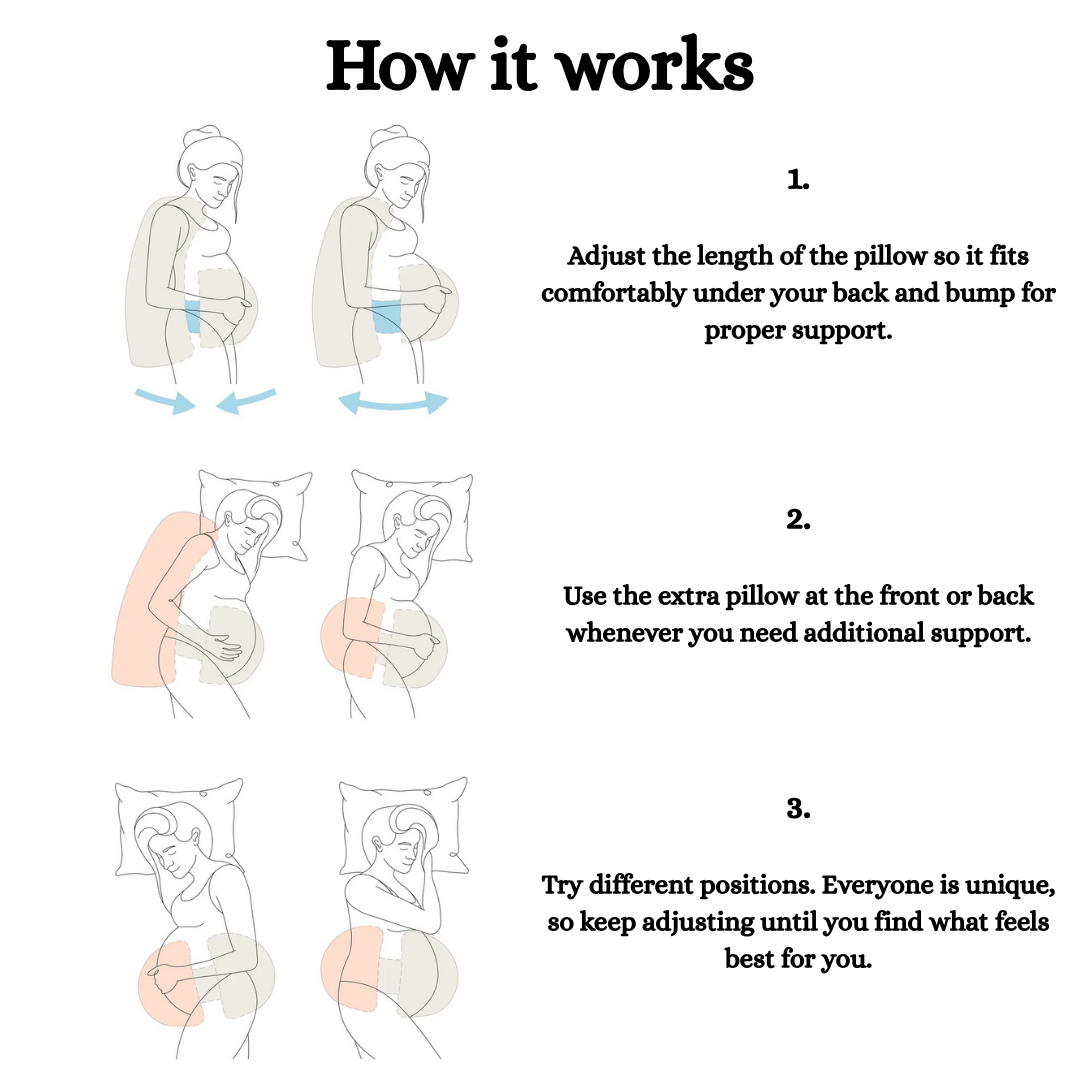 How it works

1.

Adjust the length of the pillow so it fits comfortably under your back and bump for proper support.

2.

Use the extra pillow at the front or back whenever you need additional support.

3.

Try different positions. Everyone is unique, so keep adjusting until you find what feels best for you.